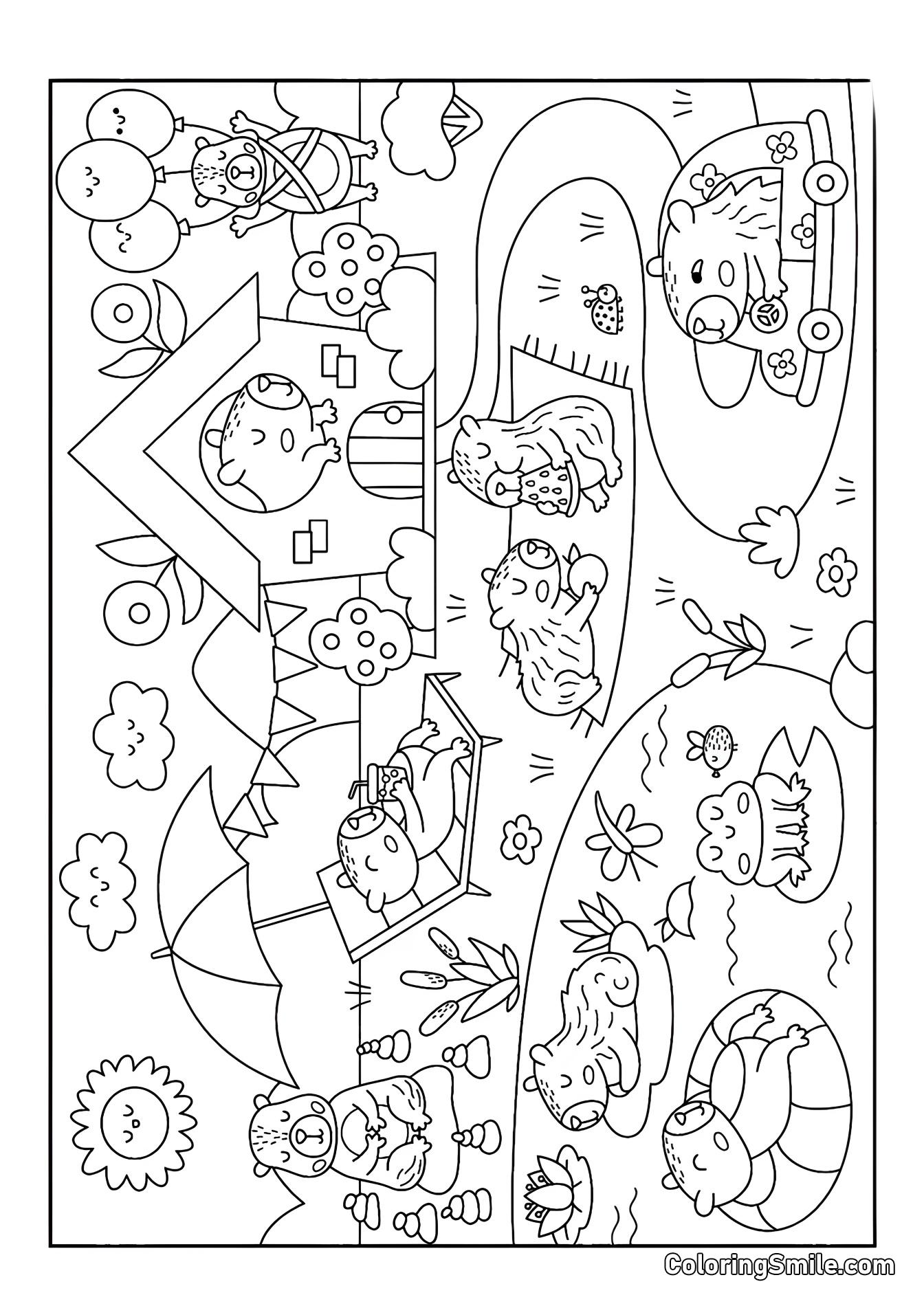 ColoringSmile.com