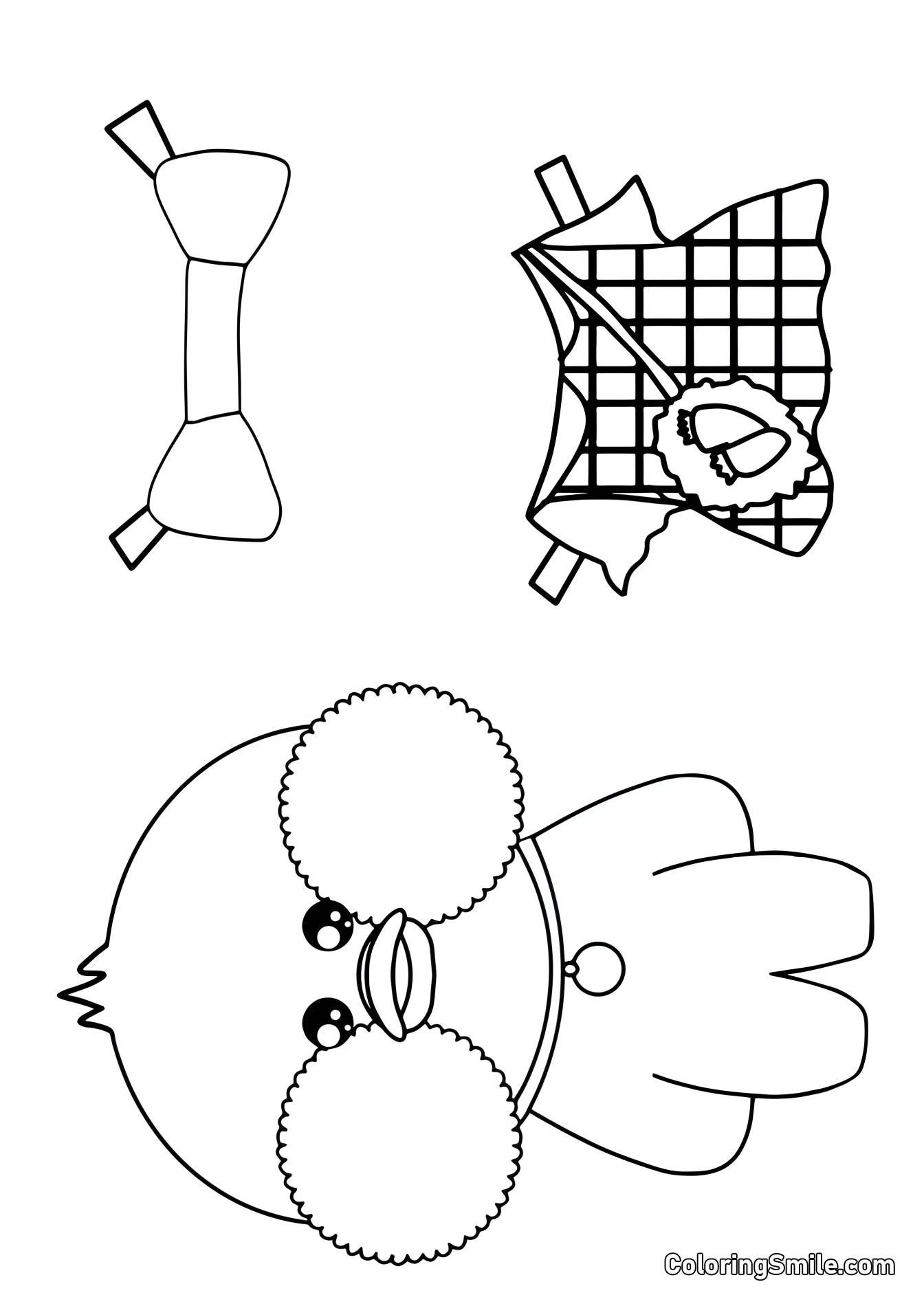 ColoringSmile.com